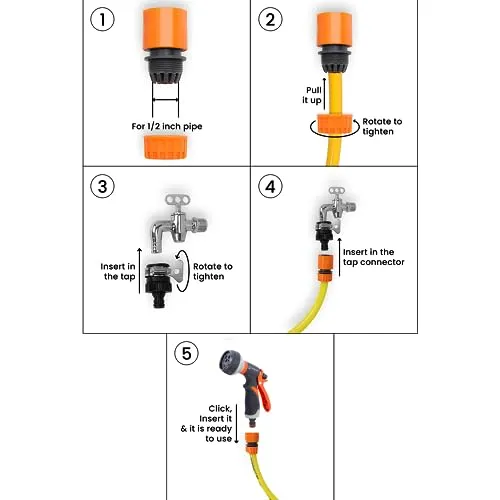 1

For 1/2 inch pipe

2

Pull it up

Rotate to tighten

3

Insert in the tap

Rotate to tighten

4

Insert in the tap connector

5

Click, Insert it & it is ready to use